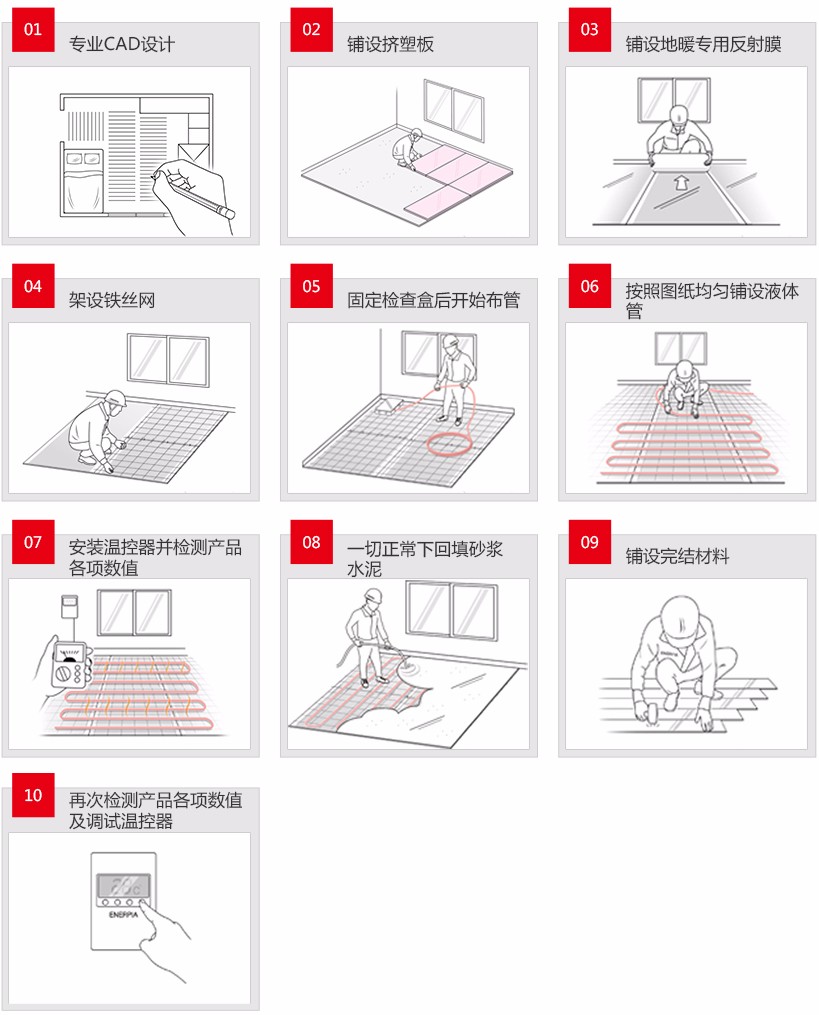 01 专业CAD设计

02 铺设挤塑板

03 铺设地暖专用反射膜

04 架设铁丝网

05 固定检查盒后开始布管

06 按照图纸均匀铺设液体管

07 安装温控器并检测产品各项数值

08 一切正常下回填砂浆水泥

09 铺设完结材料

10 再次检测产品各项数值及调试温控器

ENERPIA